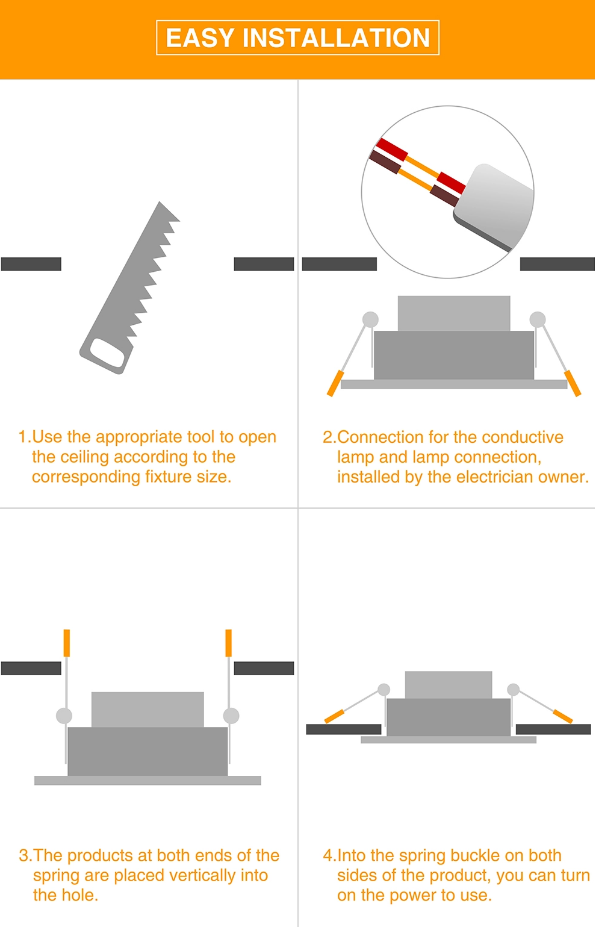 EASY INSTALLATION

1.Use the appropriate tool to open the ceiling according to the corresponding fixture size.

2.Connection for the conductive lamp and lamp connection, installed by the electrician owner.

3.The products at both ends of the spring are placed vertically into the hole.

4.Into the spring buckle on both sides of the product, you can turn on the power to use.